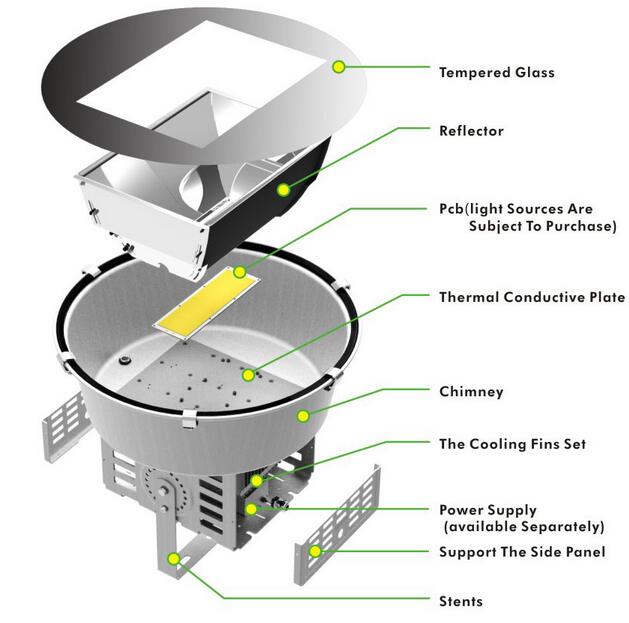 Tempered Glass

Reflector

Pcb(light Sources Are Subject To Purchase)

Thermal Conductive Plate

Chimney

The Cooling Fins Set

Power Supply (available Separately)

Support The Side Panel

Stents