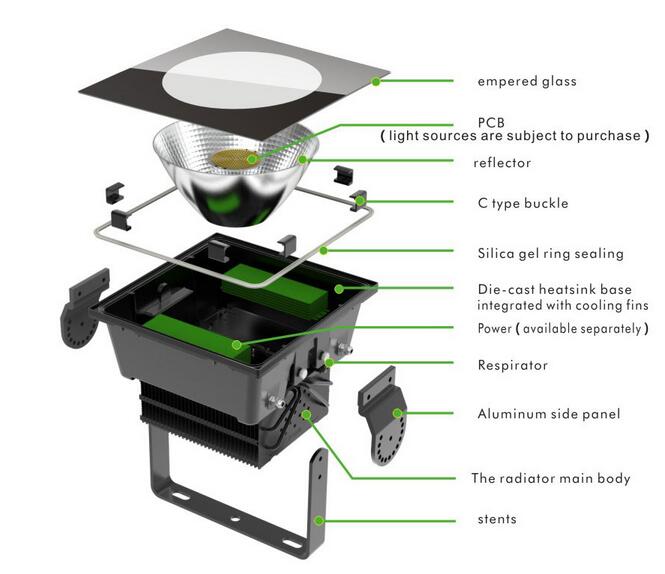 empered glass

PCB
( light sources are subject to purchase )

reflector

C type buckle

Silica gel ring sealing

Die-cast heatsink base
integrated with cooling fins

Power ( available separately )

Respirator

Aluminum side panel

The radiator main body

stents