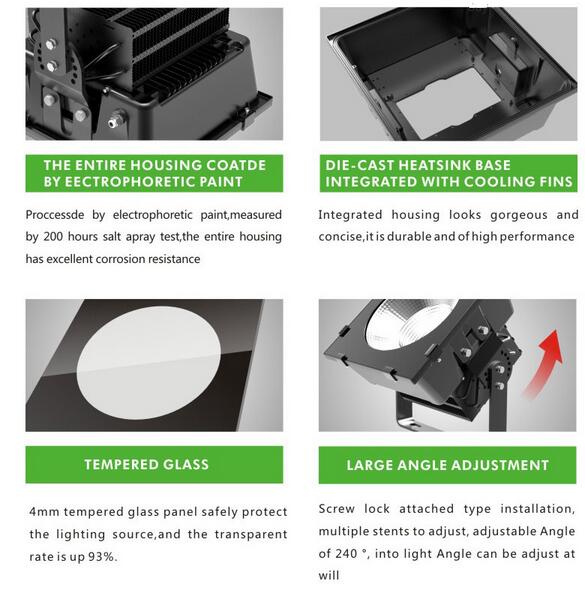 THE ENTIRE HOUSING COATDE BY EECTROPHORETIC PAINT

Proccessde by electrophoretic paint,measured by 200 hours salt apray test,the entire housing has excellent corrosion resistance

DIE-CAST HEATSINK BASE INTEGRATED WITH COOLING FINS

Integrated housing looks gorgeous and concise,it is durable and of high performance

TEMPERED GLASS

4mm tempered glass panel safely protect the lighting source,and the transparent rate is up 93%.

LARGE ANGLE ADJUSTMENT

Screw lock attached type installation, multiple stents to adjust, adjustable Angle of 240 °, into light Angle can be adjust at will