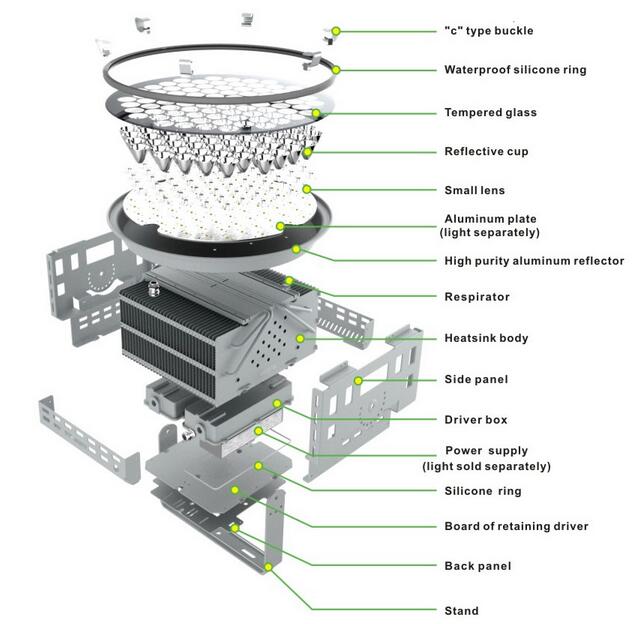 "c" type buckle
Waterproof silicone ring
Tempered glass
Reflective cup
Small lens
Aluminum plate
(light separately)
High purity aluminum reflector
Respirator
Heatsink body
Side panel
Driver box
Power supply
(light sold separately)
Silicone ring
Board of retaining driver
Back panel
Stand