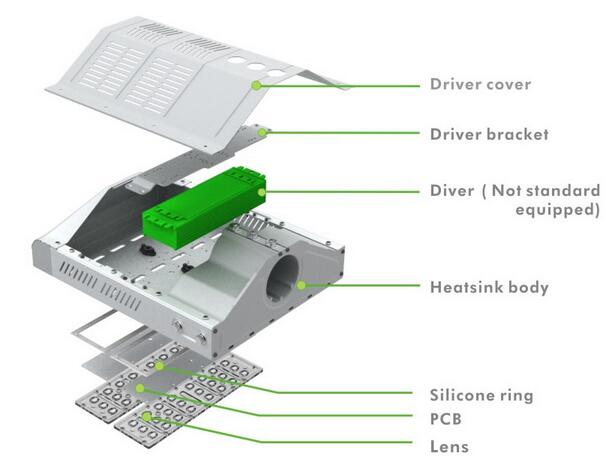 Driver cover

Driver bracket

Diver ( Not standard equipped)

Heatsink body

Silicone ring

PCB

Lens