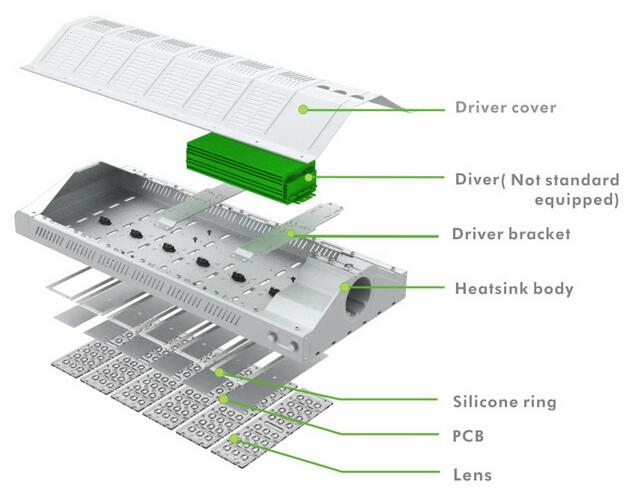 Driver cover

Diver( Not standard equipped)

Driver bracket

Heatsink body

Silicone ring

PCB

Lens